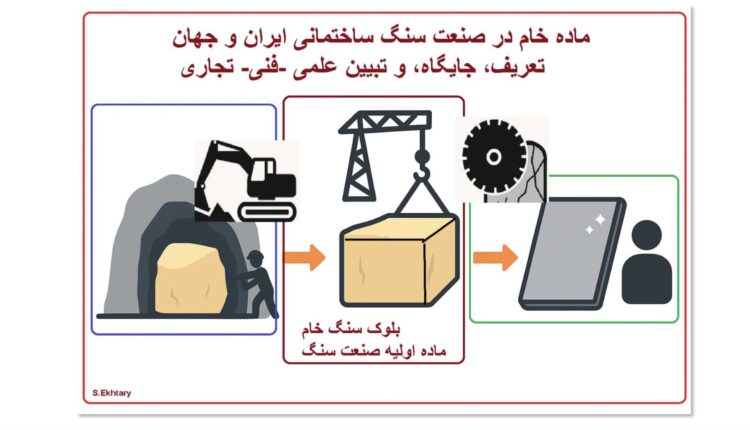 ماده خام در صنعت سنگ ساختمانی ایران و جهان
تعریف، جایگاه، و تبیین علمی -فنی- تجاری

بلوک سنگ خام
ماده اولیه صنعت سنگ

S.Ekhtary