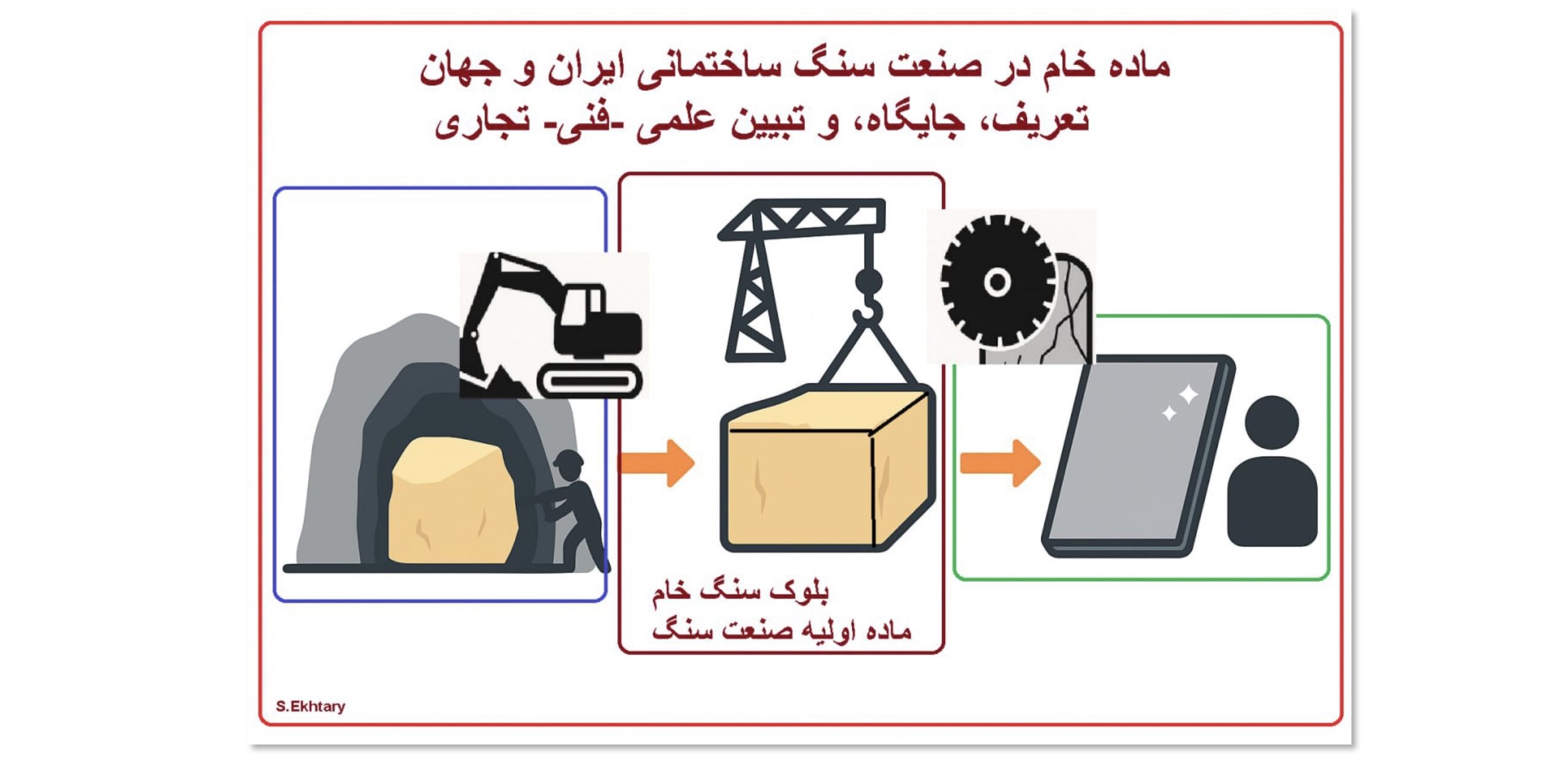 ماده خام در صنعت سنگ ساختمانی ایران و جهان
تعریف، جایگاه، و تبیین علمی -فنی- تجاری

بلوک سنگ خام
ماده اولیه صنعت سنگ

S.Ekhtary